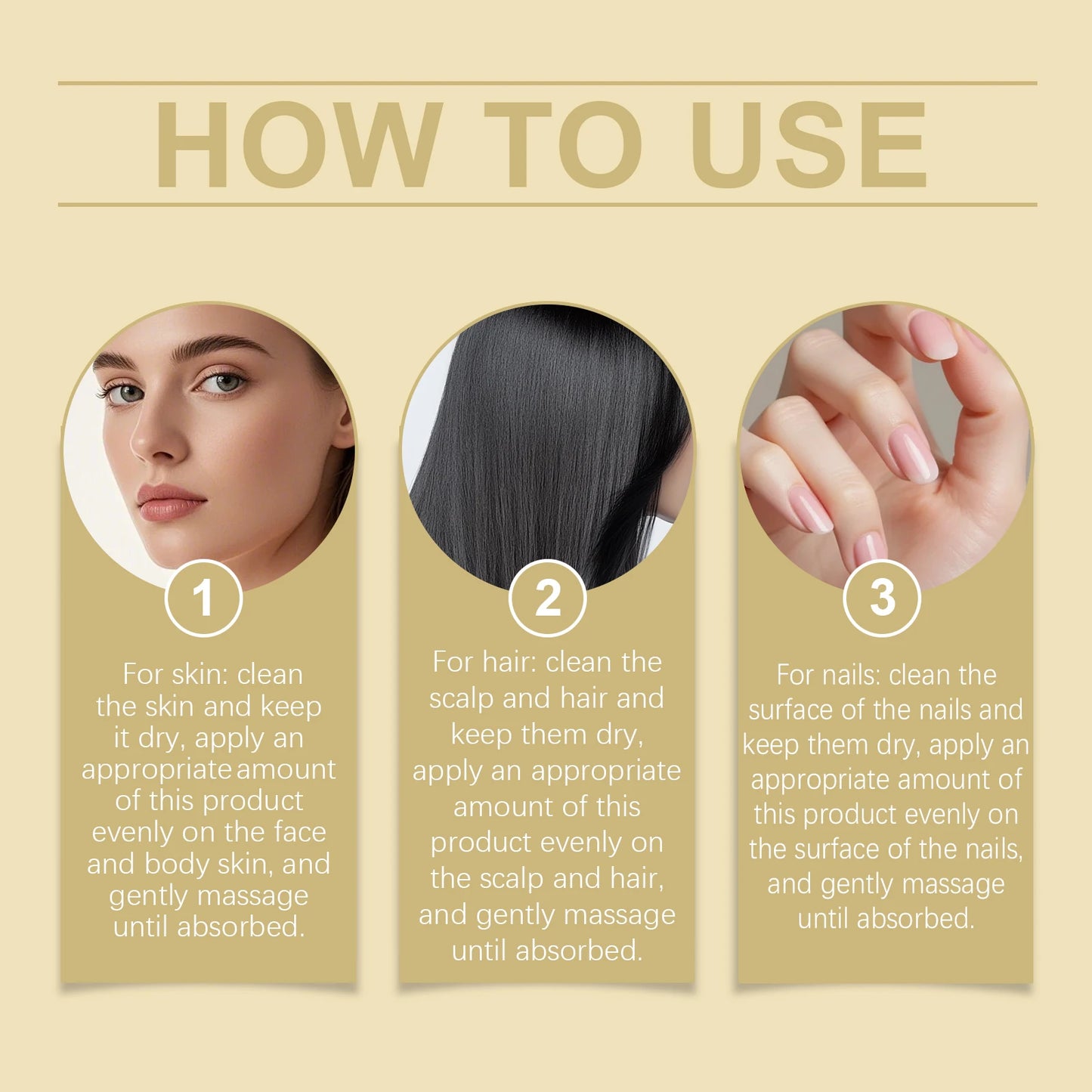 HOW TO USE

1

For skin: clean the skin and keep it dry, apply an appropriate amount of this product evenly on the face and body skin, and gently massage until absorbed.

2

For hair: clean the scalp and hair and keep them dry, apply an appropriate amount of this product evenly on the scalp and hair, and gently massage until absorbed.

3

For nails: clean the surface of the nails and keep them dry, apply an appropriate amount of this product evenly on the surface of the nails, and gently massage until absorbed.